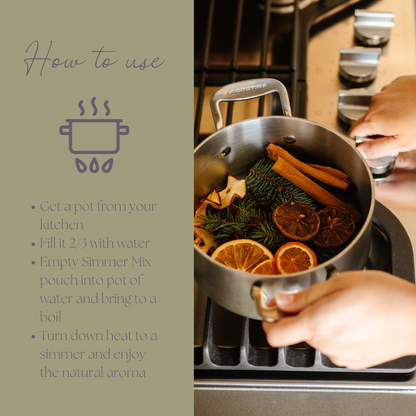 How to use

- Get a pot from your kitchen
- Fill it 2/3 with water
- Empty Simmer Mix pouch into pot of water and bring to a boil
- Turn down heat to a simmer and enjoy the natural aroma

LAGOSTINA